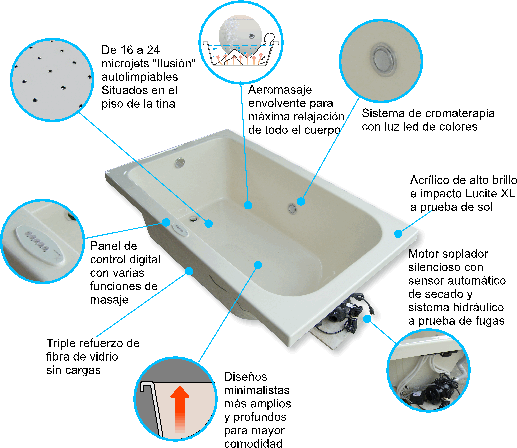 De 16 a 24 microjets "Ilusión" autolimpiables Situados en el piso de la tina

Aeromasaje envolvente para máxima relajación de todo el cuerpo

Sistema de cromaterapia con luz led de colores

Acrílico de alto brillo e impacto Lucite XL a prueba de sol

Panel de control digital con varias funciones de masaje

Motor soplador silencioso con sensor automático de secado y sistema hidráulico a prueba de fugas

Triple refuerzo de fibra de vidrio sin cargas

Diseños minimalistas más amplios y profundos para mayor comodidad